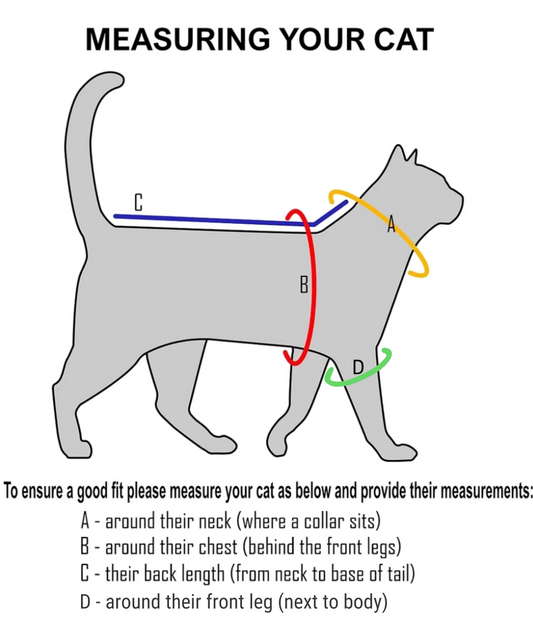 MEASURING YOUR CAT

C

A

B

D

To ensure a good fit please measure your cat as below and provide their measurements:

A - around their neck (where a collar sits)
B - around their chest (behind the front legs)
C - their back length (from neck to base of tail)
D - around their front leg (next to body)